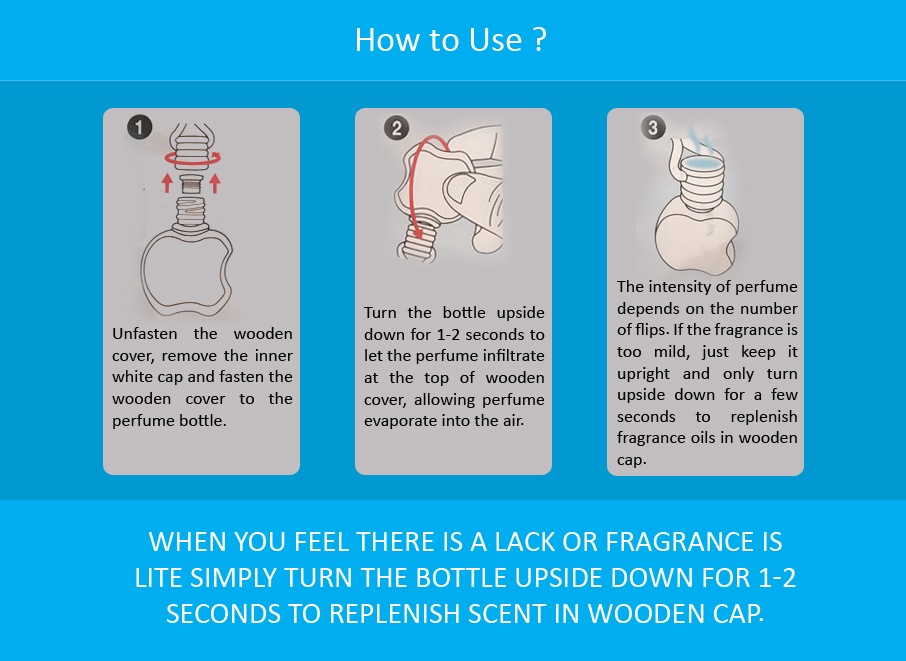 How to Use ?

1

Unfasten the wooden cover, remove the inner white cap and fasten the wooden cover to the perfume bottle.

2

Turn the bottle upside down for 1-2 seconds to let the perfume infiltrate at the top of wooden cover, allowing perfume evaporate into the air.

3

The intensity of perfume depends on the number of flips. If the fragrance is too mild, just keep it upright and only turn upside down for a few seconds to replenish fragrance oils in wooden cap.

WHEN YOU FEEL THERE IS A LACK OR FRAGRANCE IS LITE SIMPLY TURN THE BOTTLE UPSIDE DOWN FOR 1-2 SECONDS TO REPLENISH SCENT IN WOODEN CAP.